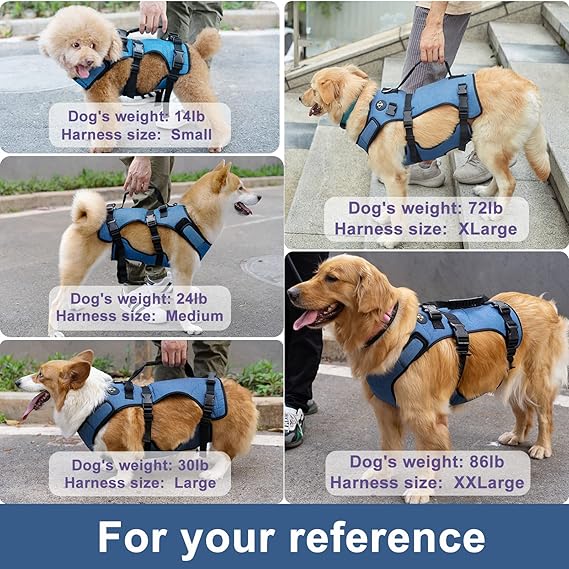 Dog's weight: 14lb
Harness size: Small

Dog's weight: 24lb
Harness size: Medium

Dog's weight: 30lb
Harness size: Large

Dog's weight: 72lb
Harness size: XLarge

Dog's weight: 86lb
Harness size: XXLarge

For your reference