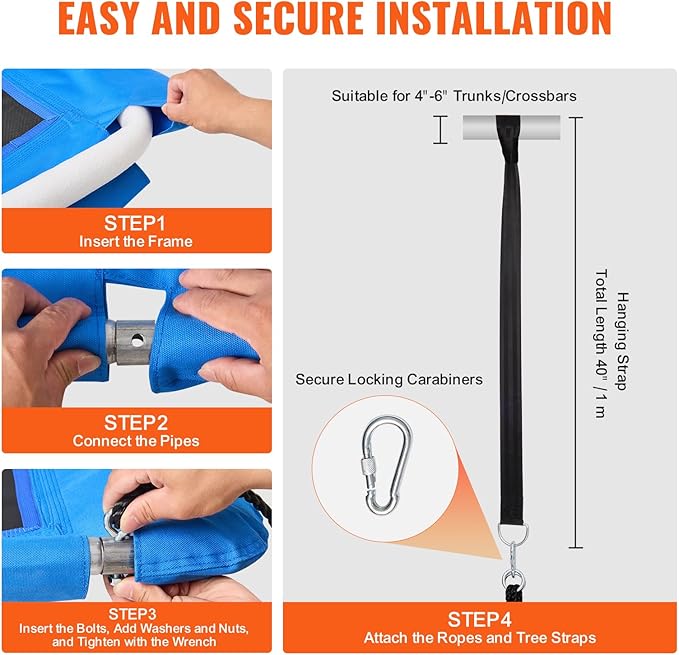 EASY AND SECURE INSTALLATION

STEP1
Insert the Frame

STEP2
Connect the Pipes

STEP3
Insert the Bolts, Add Washers and Nuts, and Tighten with the Wrench

Suitable for 4"-6" Trunks/Crossbars

Hanging Strap
Total Length 40" / 1 m

Secure Locking Carabiners

STEP4
Attach the Ropes and Tree Straps