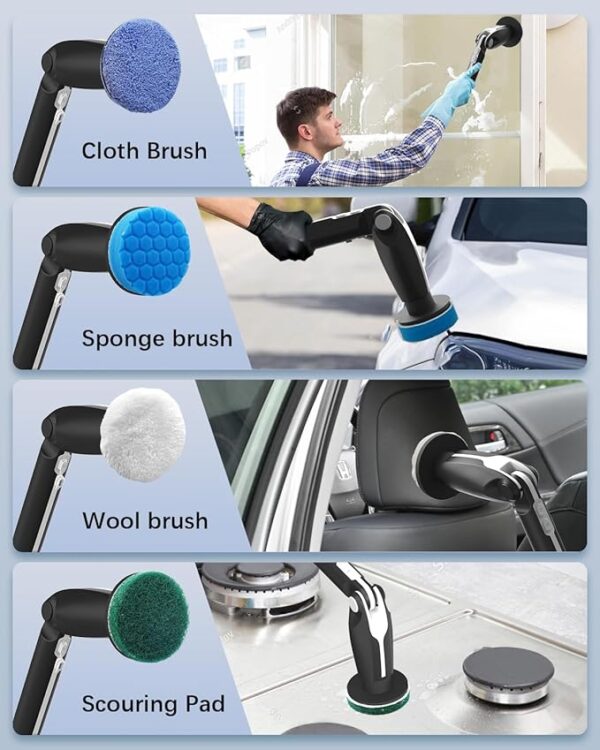 Cloth Brush

Sponge brush

Wool brush

Scouring Pad