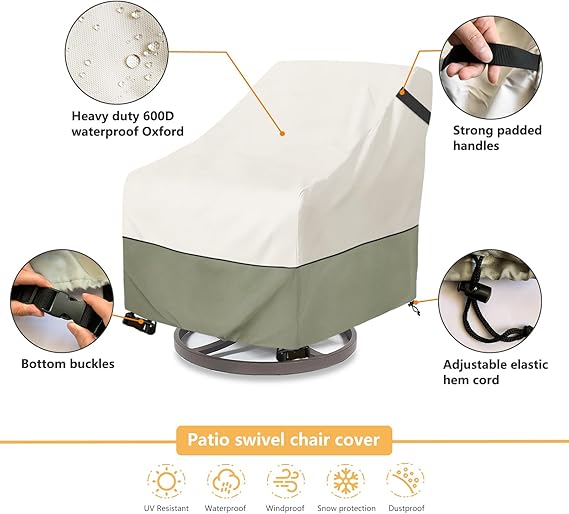 Heavy duty 600D waterproof Oxford

Strong padded handles

Bottom buckles

Adjustable elastic hem cord

Patio swivel chair cover

UV Resistant

Waterproof

Windproof

Snow protection

Dustproof