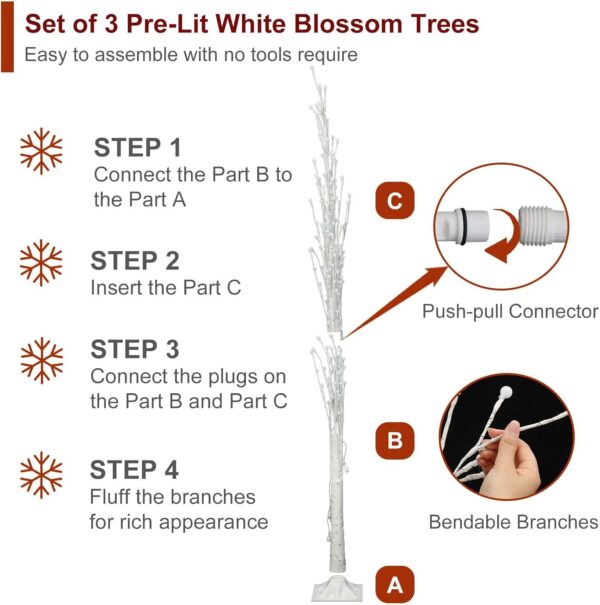 Set of 3 Pre-Lit White Blossom Trees
Easy to assemble with no tools require

STEP 1
Connect the Part B to the Part A

STEP 2
Insert the Part C

STEP 3
Connect the plugs on the Part B and Part C

STEP 4
Fluff the branches for rich appearance

C

Push-pull Connector

B

Bendable Branches

A